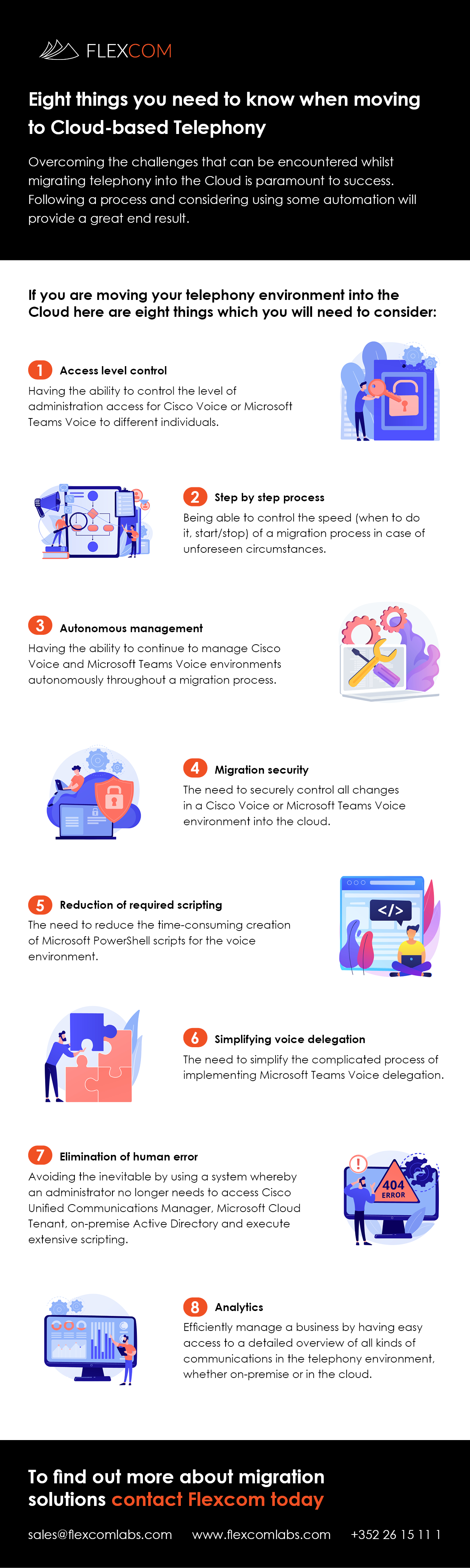 FLEXCOM

Eight things you need to know when moving to Cloud-based Telephony

Overcoming the challenges that can be encountered whilst migrating telephony into the Cloud is paramount to success. Following a process and considering using some automation will provide a great end result.

If you are moving your telephony environment into the Cloud here are eight things which you will need to consider:

1 Access level control
Having the ability to control the level of administration access for Cisco Voice or Microsoft Teams Voice to different individuals.

2 Step by step process
Being able to control the speed (when to do it, start/stop) of a migration process in case of unforeseen circumstances.

3 Autonomous management
Having the ability to continue to manage Cisco Voice and Microsoft Teams Voice environments autonomously throughout a migration process.

4 Migration security
The need to securely control all changes in a Cisco Voice or Microsoft Teams Voice environment into the cloud.

5 Reduction of required scripting
The need to reduce the time-consuming creation of Microsoft PowerShell scripts for the voice environment.

</>

6 Simplifying voice delegation
The need to simplify the complicated process of implementing Microsoft Teams Voice delegation.

7 Elimination of human error
Avoiding the inevitable by using a system whereby an administrator no longer needs to access Cisco Unified Communications Manager, Microsoft Cloud Tenant, on-premise Active Directory and execute extensive scripting.

404 ERROR

8 Analytics
Efficiently manage a business by having easy access to a detailed overview of all kinds of communications in the telephony environment, whether on-premise or in the cloud.

To find out more about migration solutions contact Flexcom today

sales@flexcomlabs.com www.flexcomlabs.com +352 26 15 11 1