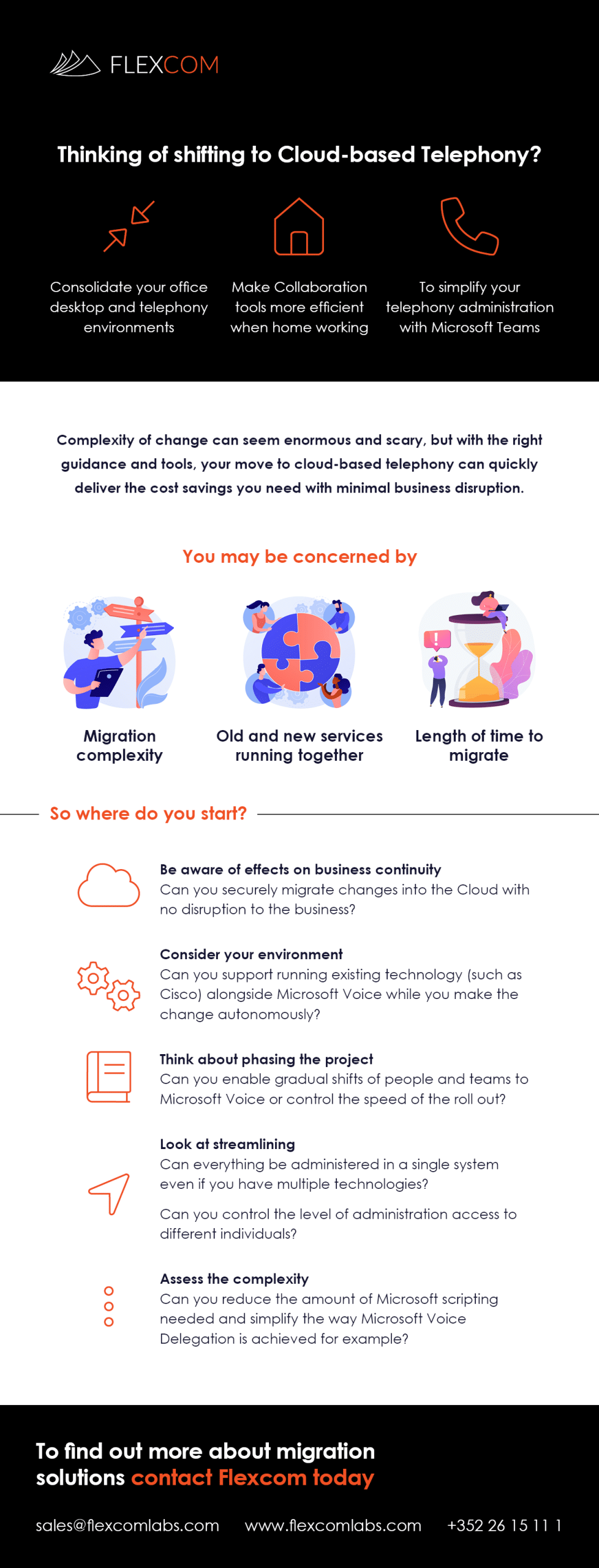 FLEXCOM

Thinking of shifting to Cloud-based Telephony?

Consolidate your office desktop and telephony environments

Make Collaboration tools more efficient when home working

To simplify your telephony administration with Microsoft Teams

Complexity of change can seem enormous and scary, but with the right guidance and tools, your move to cloud-based telephony can quickly deliver the cost savings you need with minimal business disruption.

You may be concerned by

Migration complexity

Old and new services running together

Length of time to migrate

So where do you start?

Be aware of effects on business continuity
Can you securely migrate changes into the Cloud with no disruption to the business?

Consider your environment
Can you support running existing technology (such as Cisco) alongside Microsoft Voice while you make the change autonomously?

Think about phasing the project
Can you enable gradual shifts of people and teams to Microsoft Voice or control the speed of the roll out?

Look at streamlining
Can everything be administered in a single system even if you have multiple technologies?

Can you control the level of administration access to different individuals?

Assess the complexity
Can you reduce the amount of Microsoft scripting needed and simplify the way Microsoft Voice Delegation is achieved for example?

To find out more about migration solutions contact Flexcom today

sales@flexcomlabs.com www.flexcomlabs.com +352 26 15 11 1